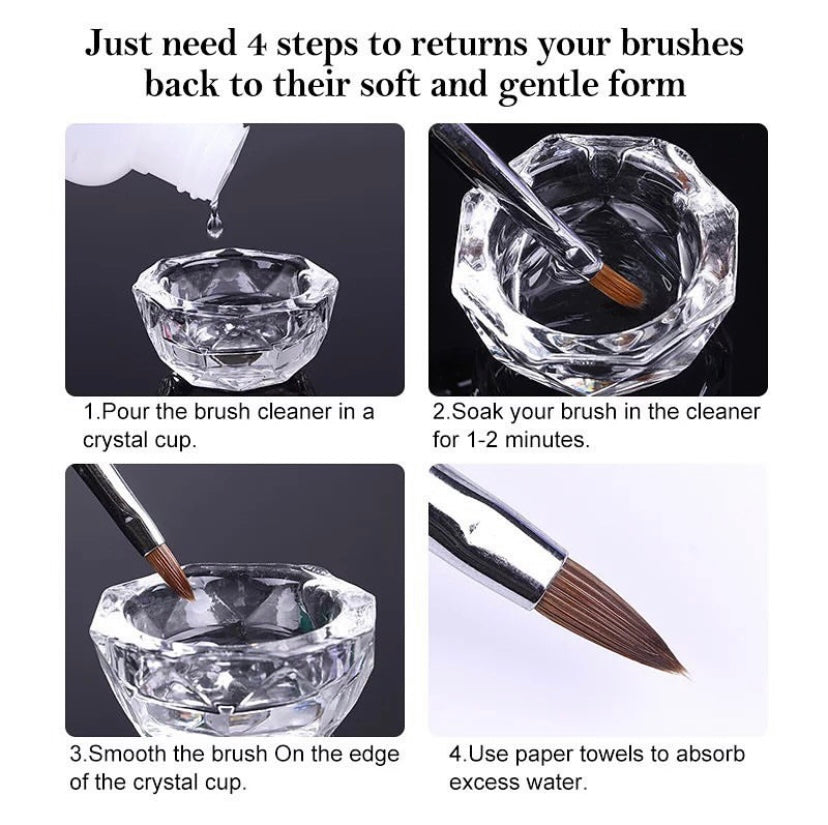 Just need 4 steps to returns your brushes back to their soft and gentle form

1.Pour the brush cleaner in a crystal cup.

2.Soak your brush in the cleaner for 1-2 minutes.

3.Smooth the brush On the edge of the crystal cup.

4.Use paper towels to absorb excess water.